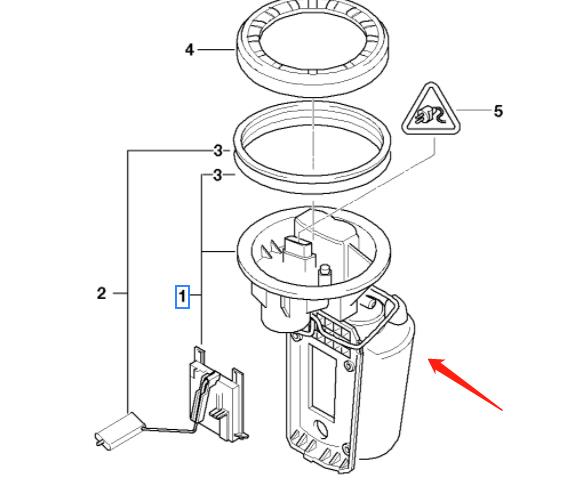 4
5
3
3
2
1