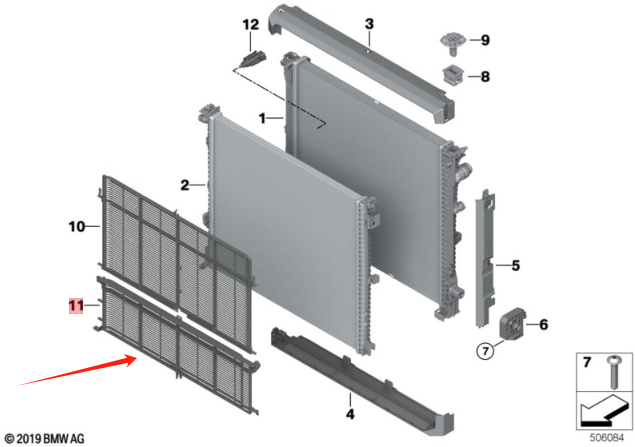 12
3
9
8
1
2
10
5
11
6
7
4
7
© 2019 BMW AG
506084