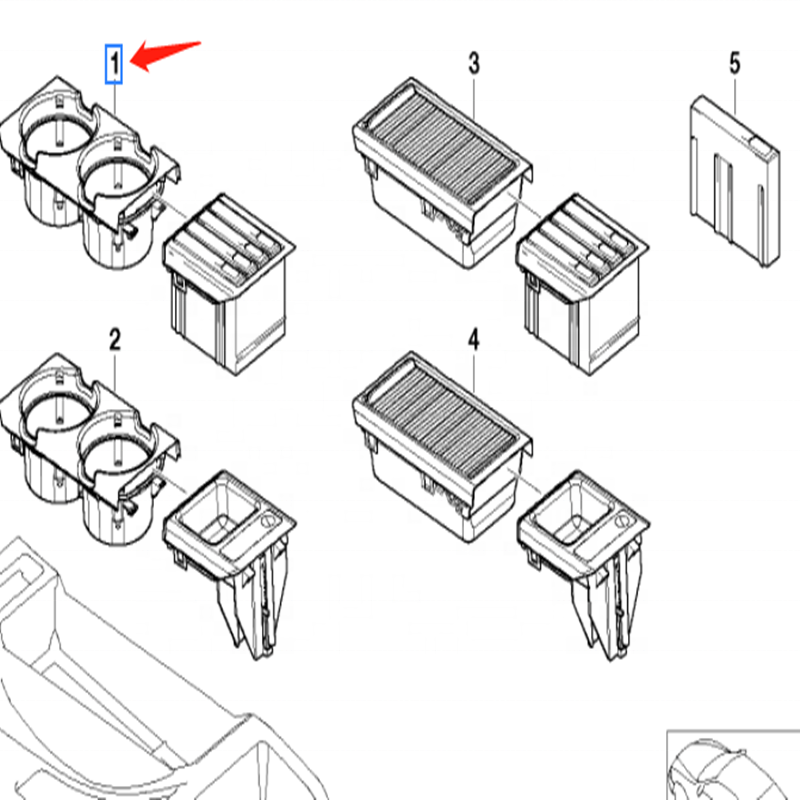 1
3
5
2
4