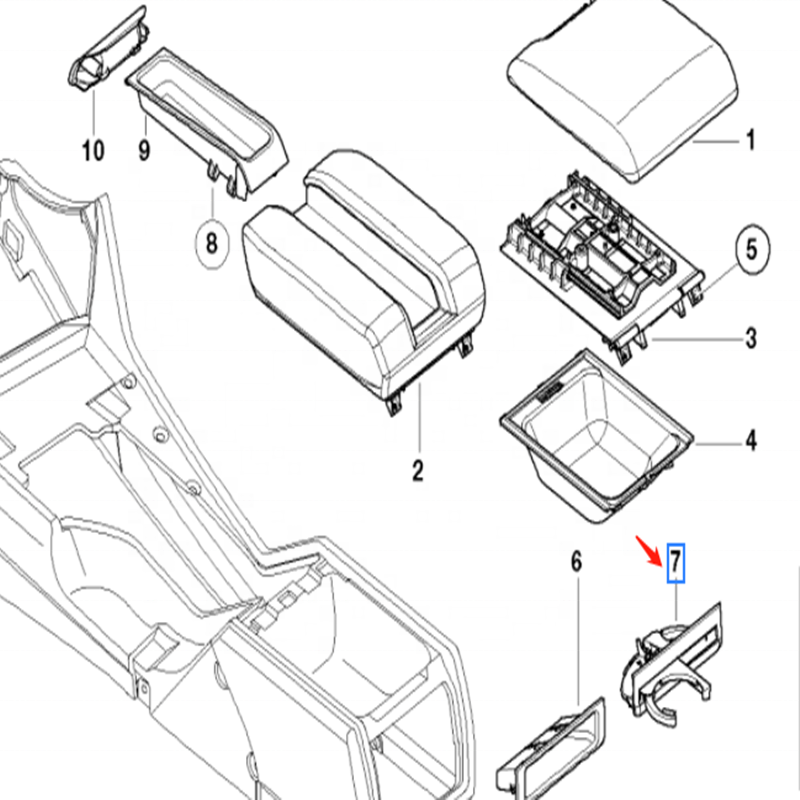 10
9
8
1
5
3
2
4
6
7